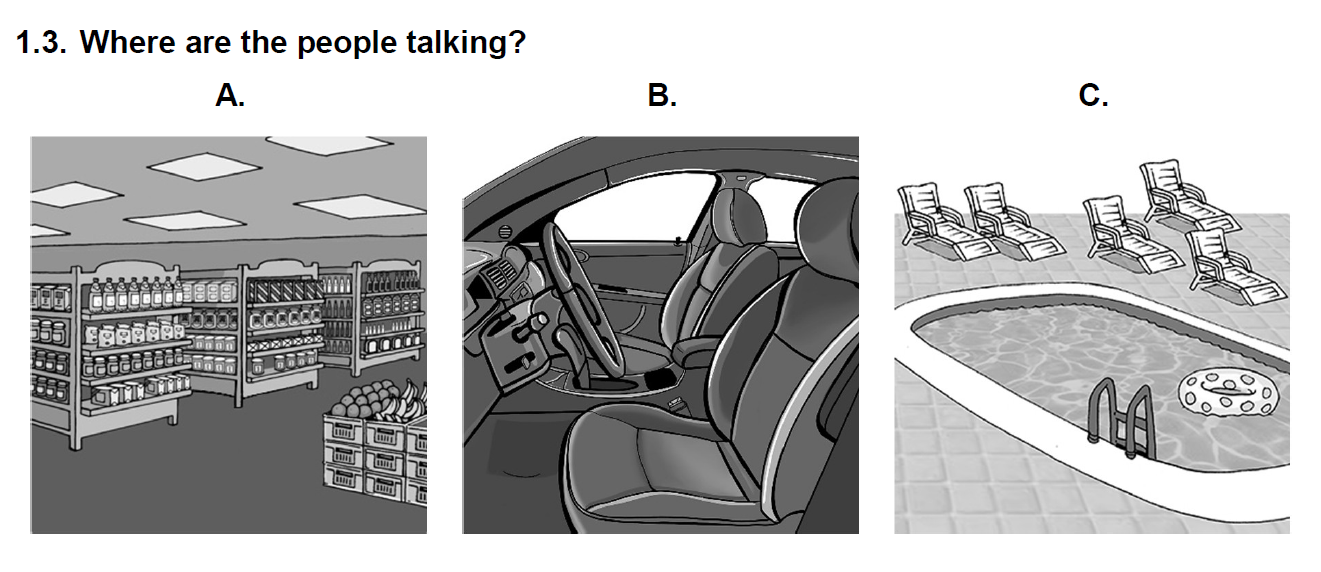 1.3. Where are the people talking?

A.

B.

C.